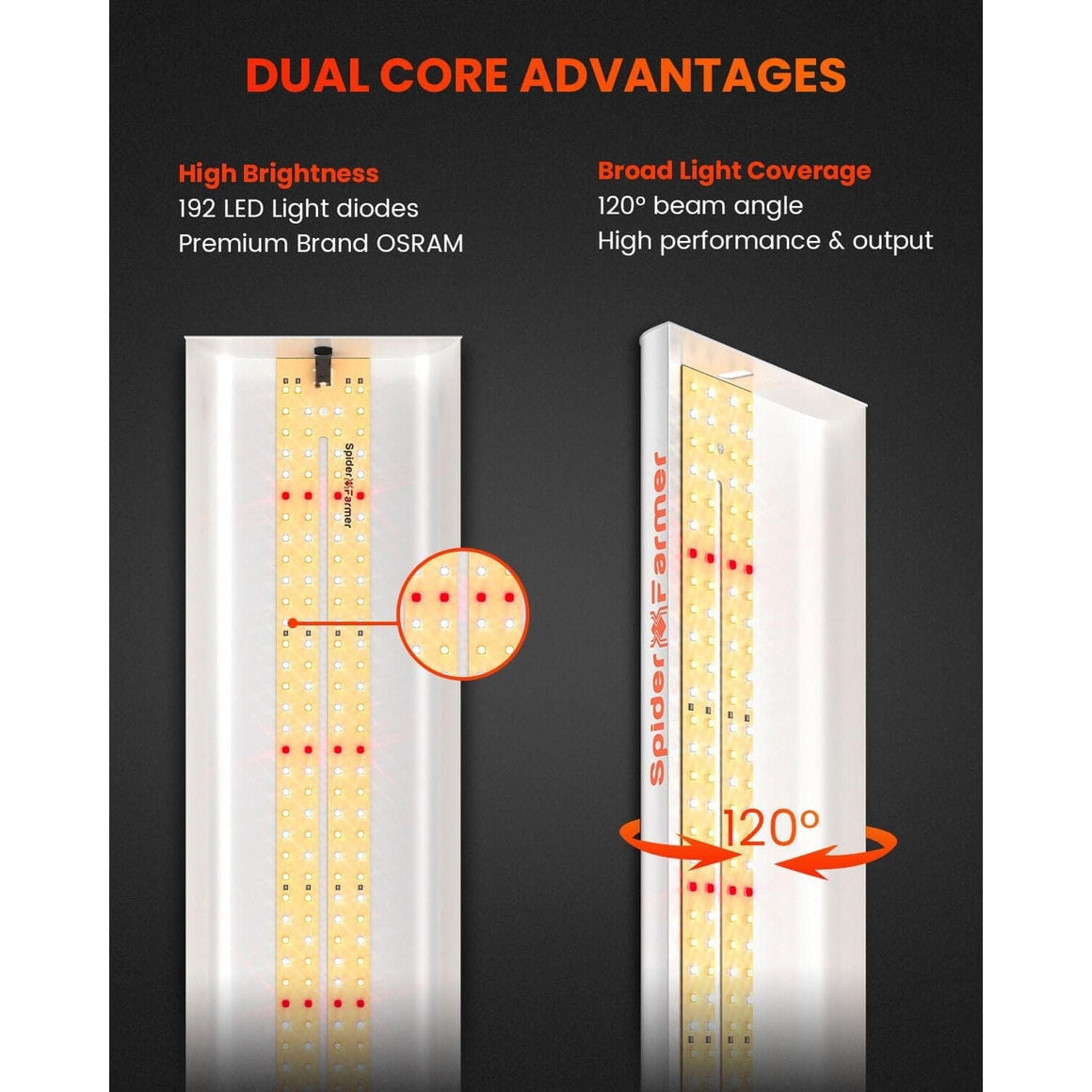 DUAL CORE ADVANTAGES

High Brightness
192 LED Light diodes
Premium Brand OSRAM

Broad Light Coverage
120° beam angle
High performance & output

Spider Farmer

Spider Farmer

120°